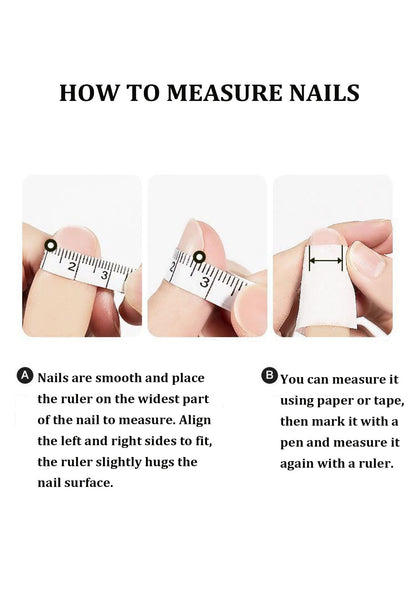 HOW TO MEASURE NAILS

2 3

2 3

A Nails are smooth and place the ruler on the widest part of the nail to measure. Align the left and right sides to fit, the ruler slightly hugs the nail surface.

B You can measure it using paper or tape, then mark it with a pen and measure it again with a ruler.