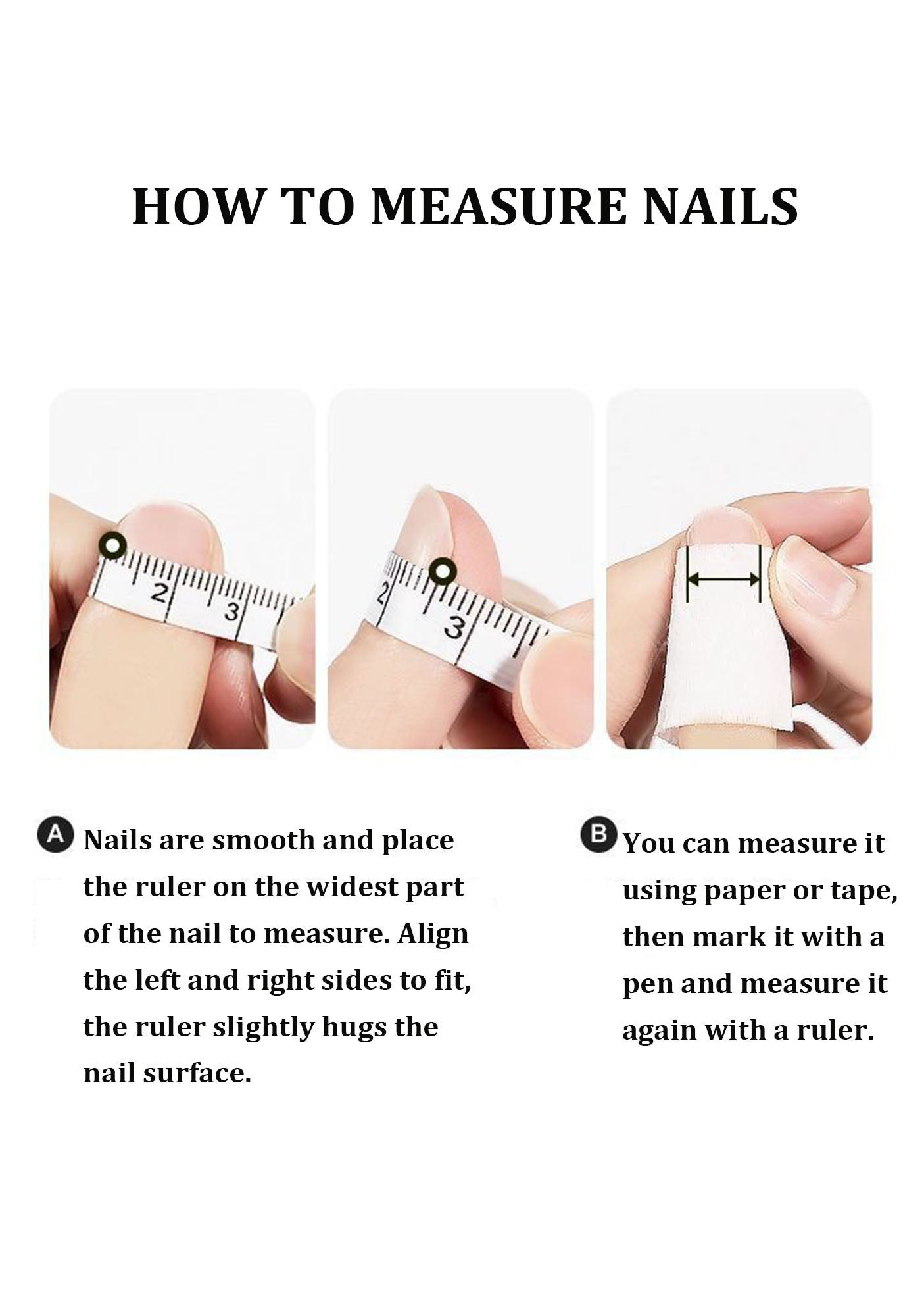 HOW TO MEASURE NAILS

2 3

2 3

A Nails are smooth and place the ruler on the widest part of the nail to measure. Align the left and right sides to fit, the ruler slightly hugs the nail surface.

B You can measure it using paper or tape, then mark it with a pen and measure it again with a ruler.